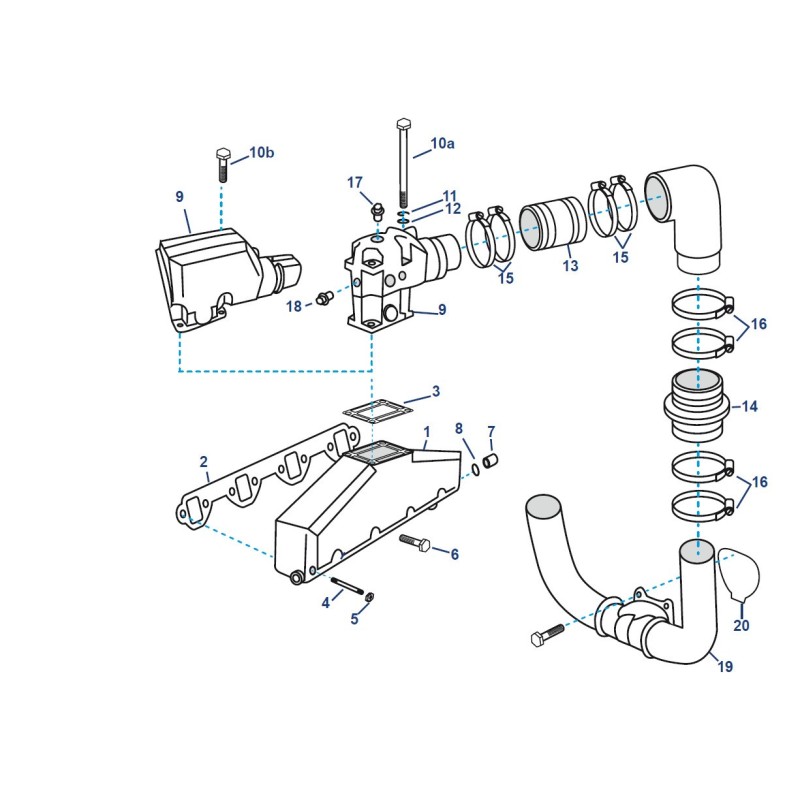 10b
10a
9
17
11
12
15
13
15
18
9
16
3
14
1
8
7
2
16
6
4
5
20
19