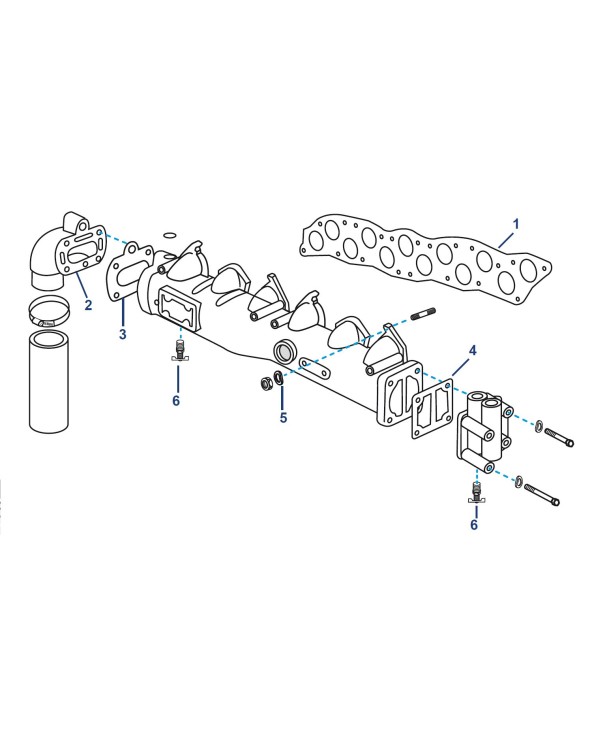 1
2
3
4
6
5
6