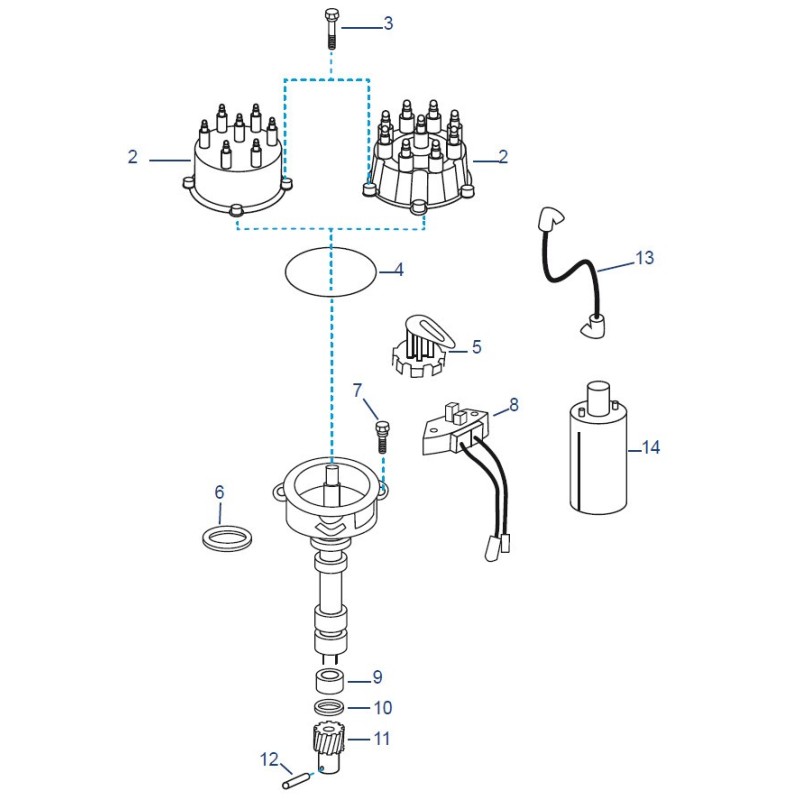 3
2
2
4
13
5
7
8
14
6
9
10
11
12