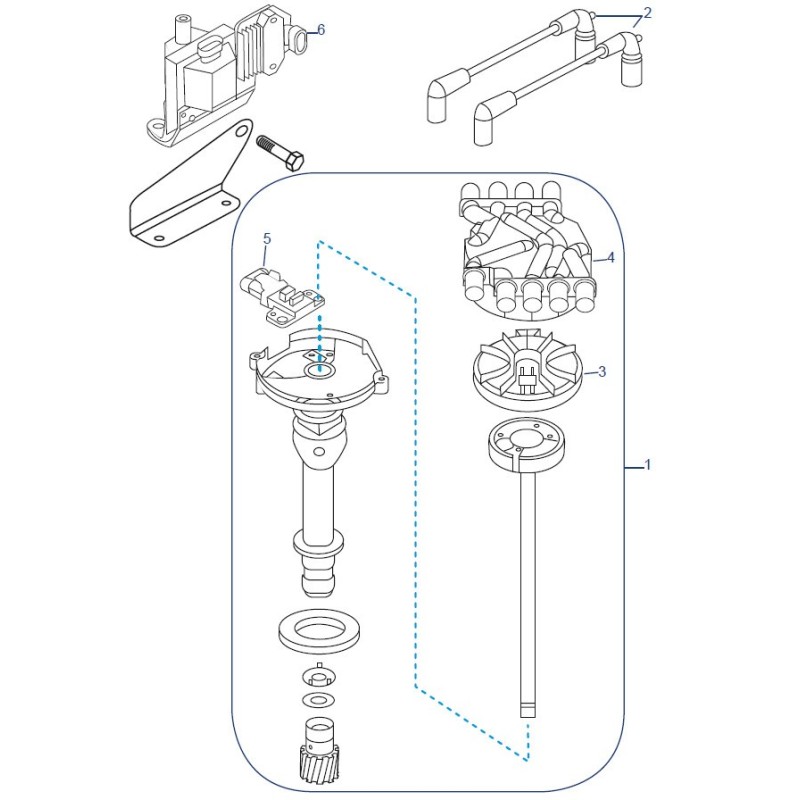 6
2
5
4
3
1