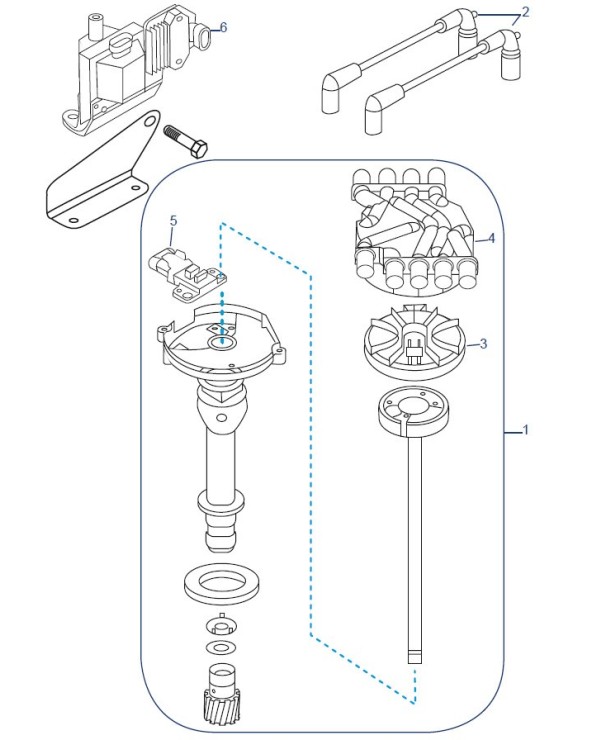 6
2
5
4
3
1