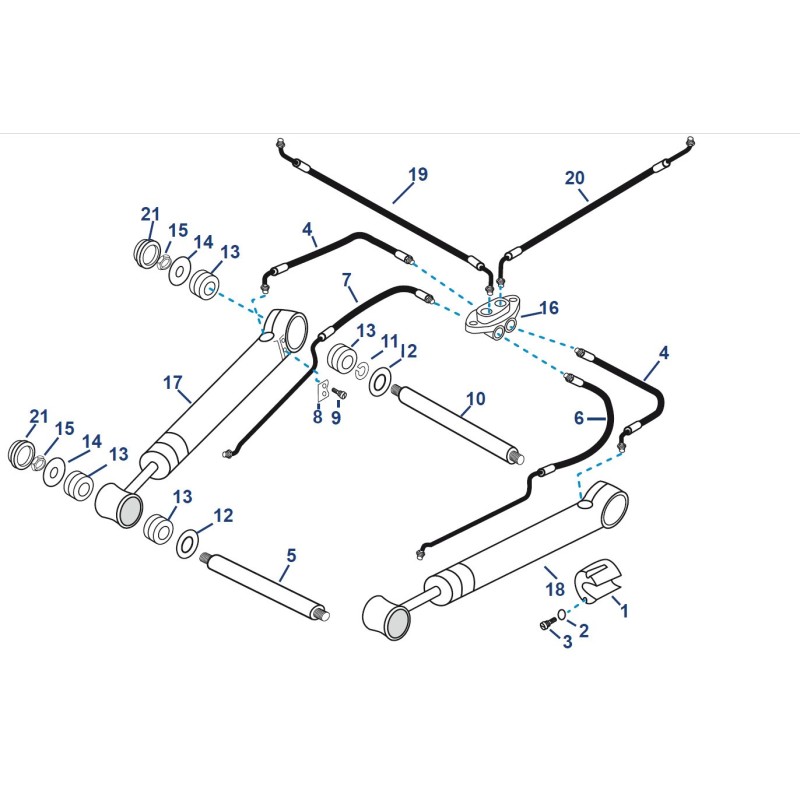 19
20
21
15
14
13
4
7
16
13
11
12
4
17
8
9
10
6
21
15
14
13
13
12
5
18
1
2
3