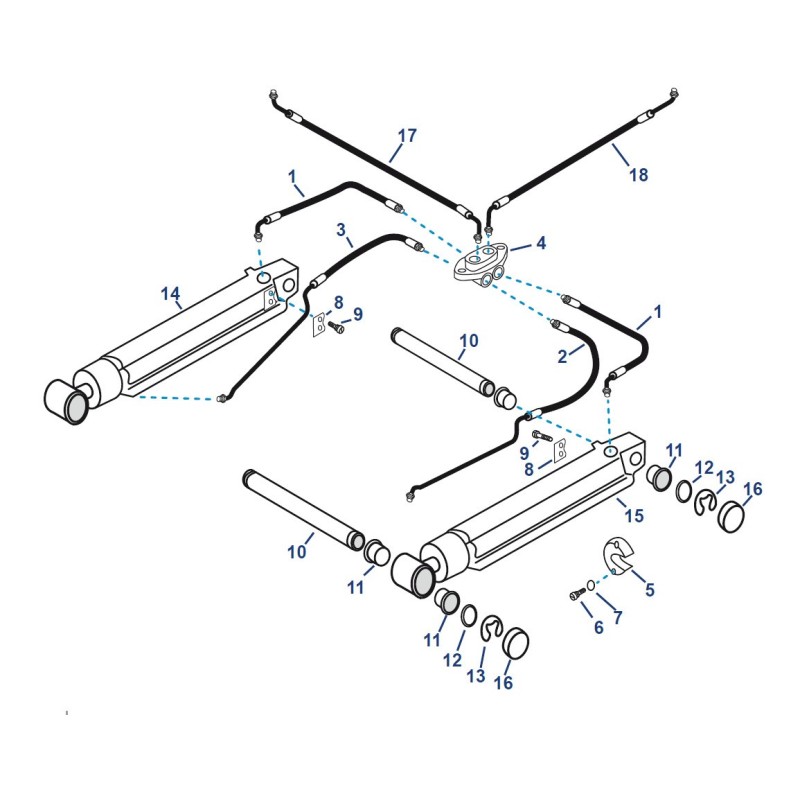 17
18
1
3
4
14
8
9
10
1
2
9
8
11
12
13
16
15
10
11
5
7
6
11
12
13
16