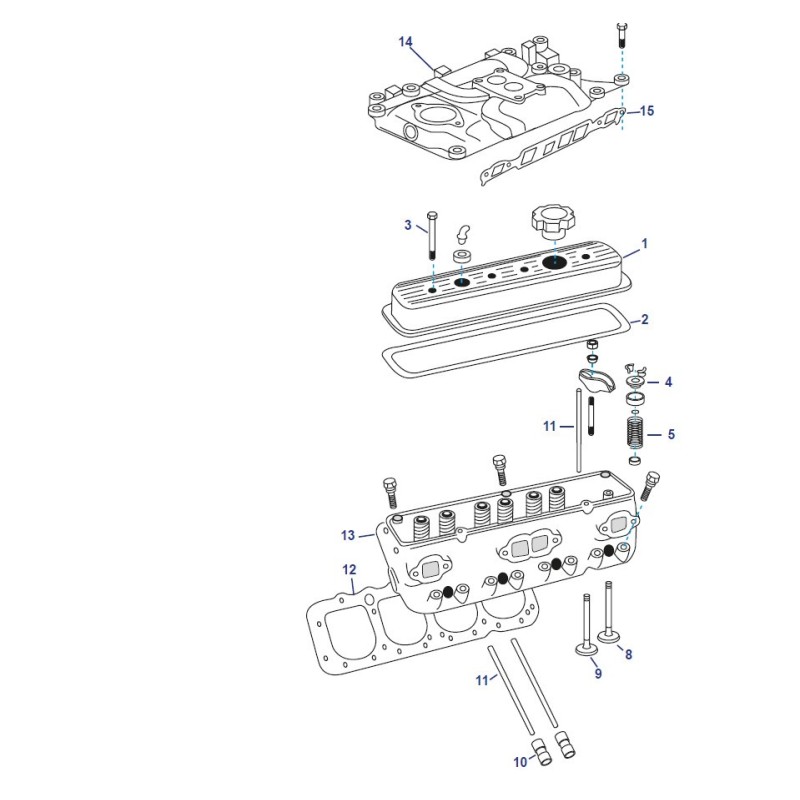 14
15
3
1
2
4
11
5
13
12
8
9
11
10