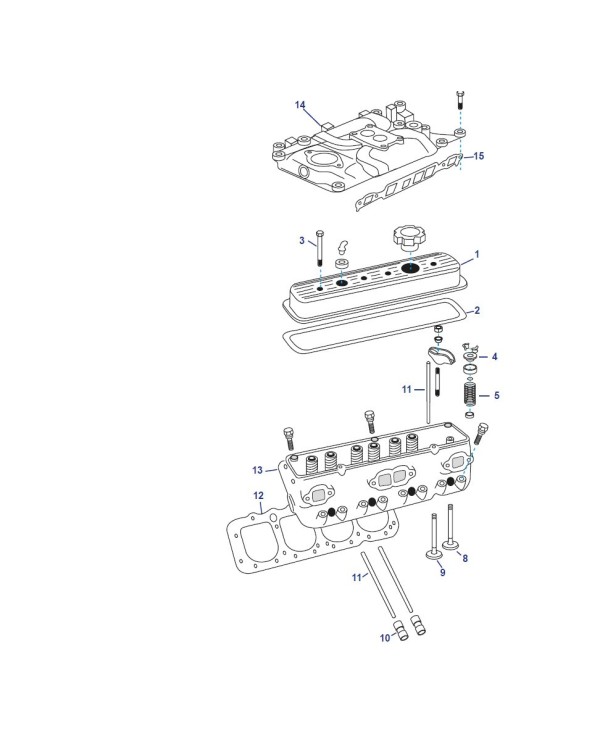 14
15
3
1
2
4
11
5
13
12
8
9
11
10